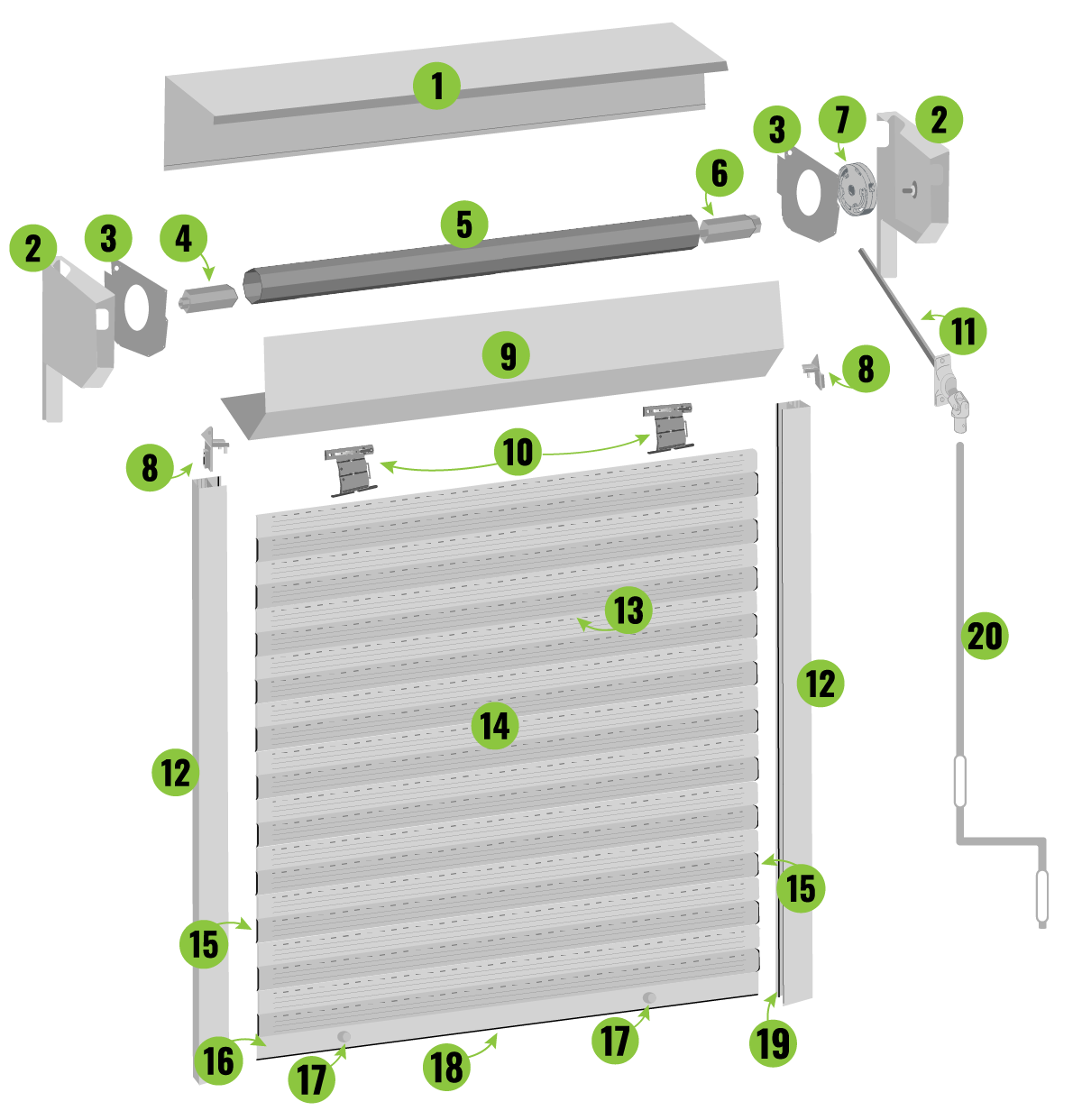 1
3
7
2
6
2
3
4
5
11
9
8
8
10
13
20
12
14
12
15
15
16
17
18
17
19